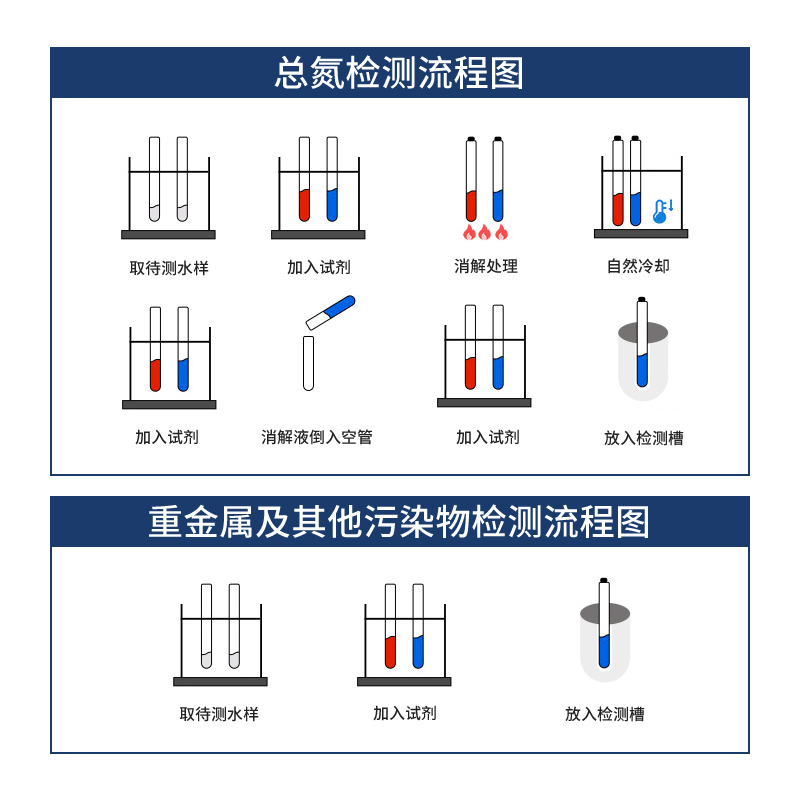 总氮检测流程图

取待测水样

加入试剂

消解处理

自然冷却

加入试剂

消解液倒入空管

加入试剂

放入检测槽

重金属及其他污染物检测流程图

取待测水样

加入试剂

放入检测槽